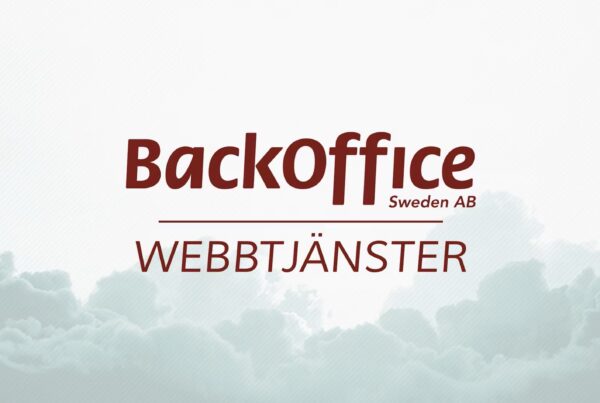 BackOffice
Sweden AB

WEBBTJÄNSTER